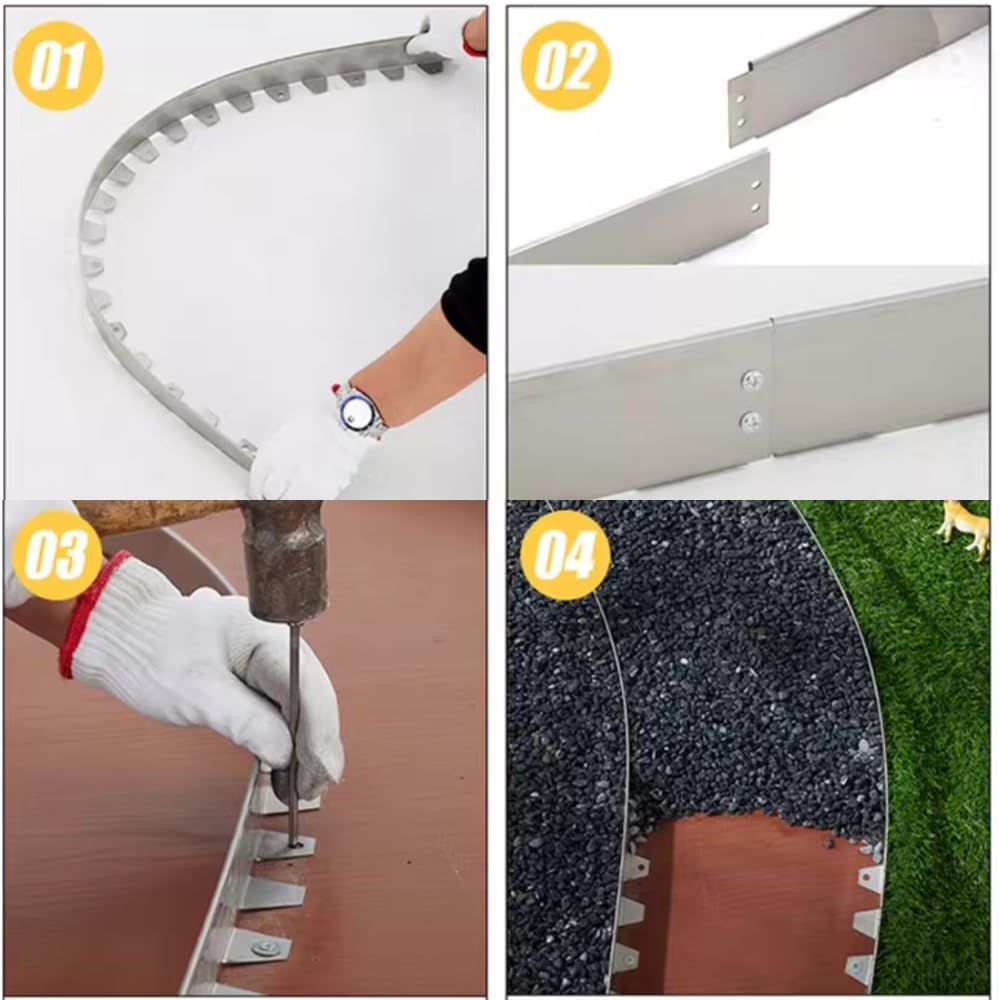 01

02

03

04